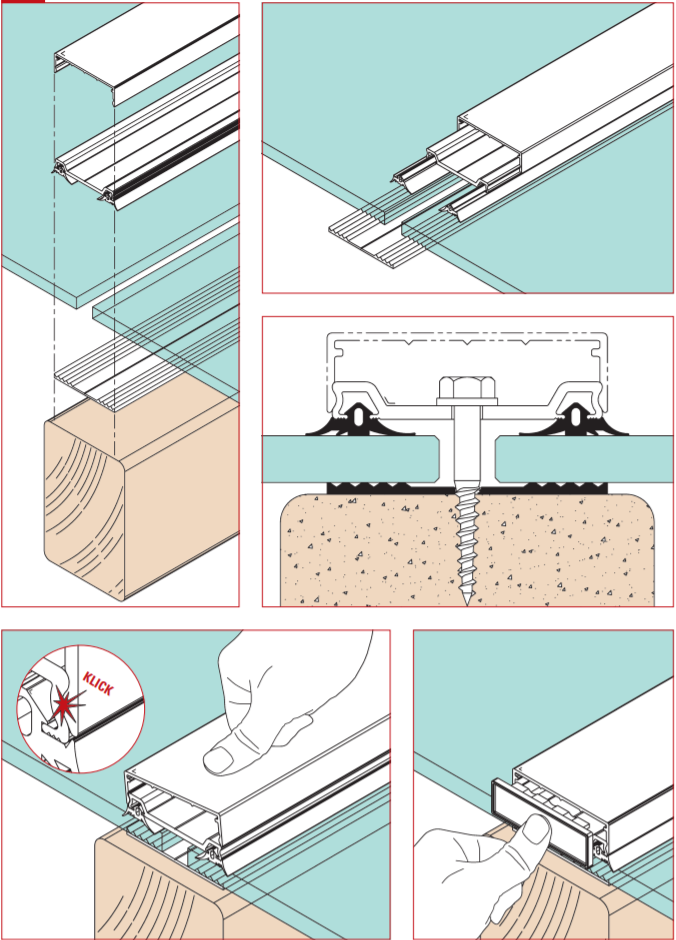 KLICK