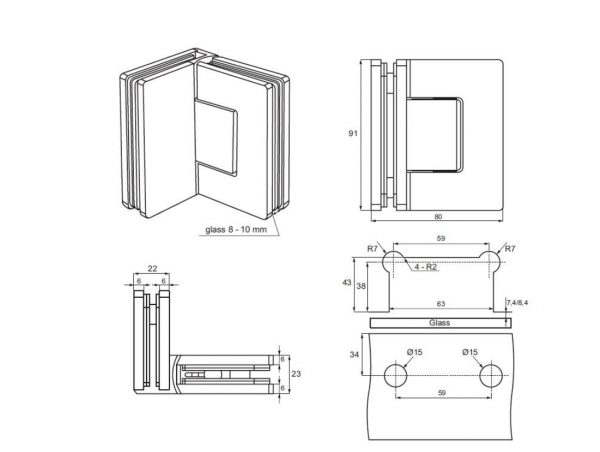 glass 8 - 10 mm

91

80

22

6

6

6

23

6

R7

59

R7

4 - R2

43

38

63

7,4/8,4

Glass

34

Ø15

Ø15

59